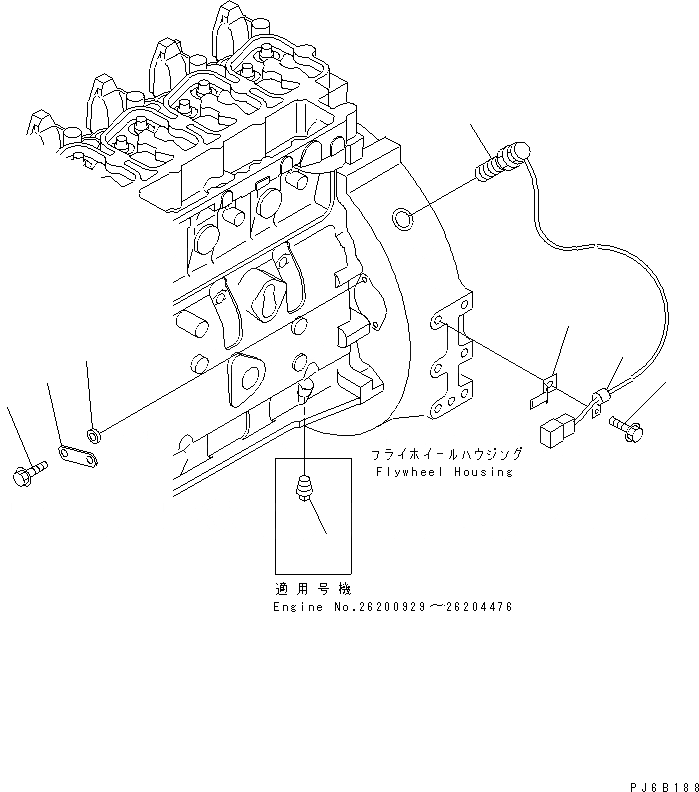 フライホイールハウジング
Flywheel Housing

適用号機
Engine No.26200929～26204476

PJ6B188