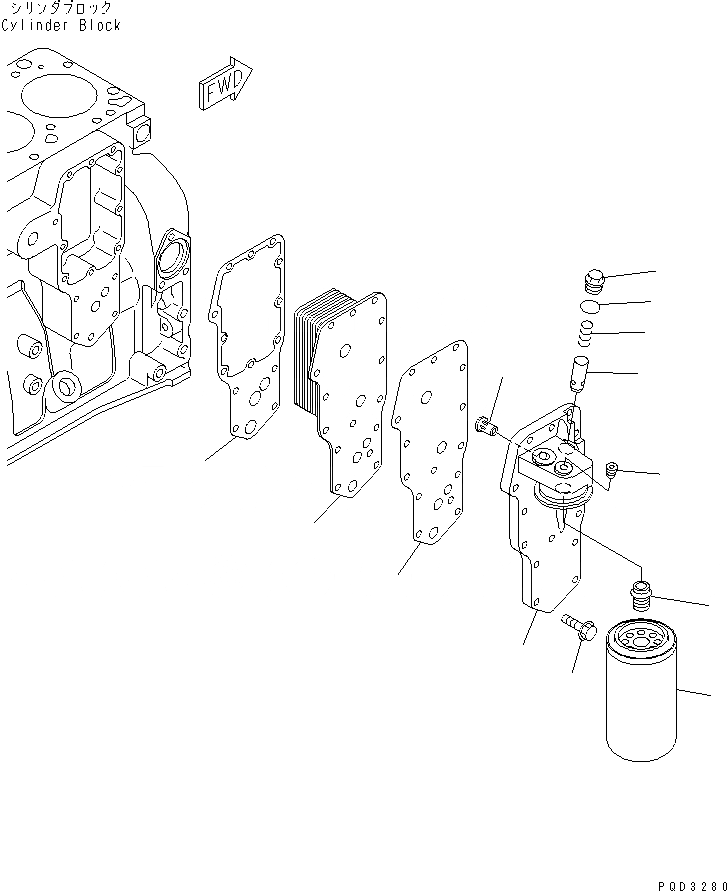 シリンダブロック
Cylinder Block

FWD

PQD3280