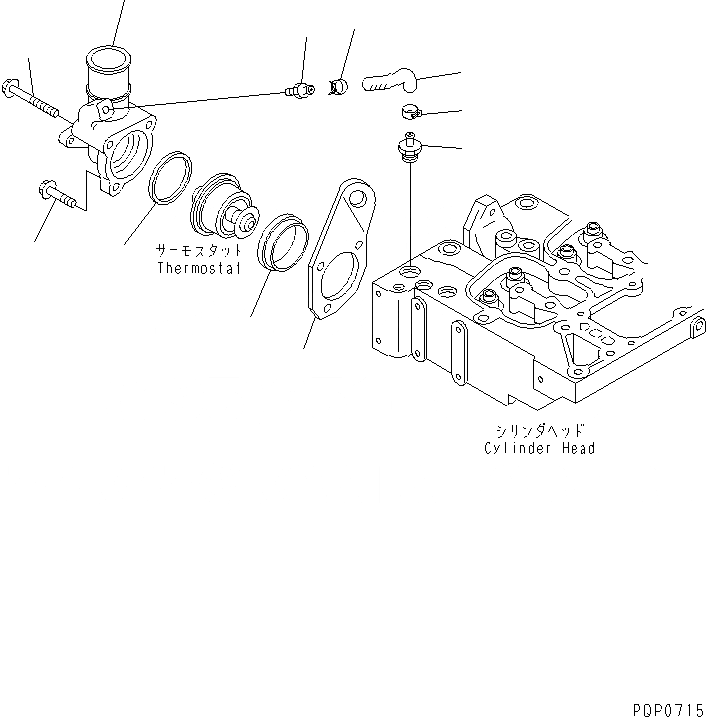 サーモスタット
Thermostat

シリンダヘッド
Cylinder Head

PQP0715