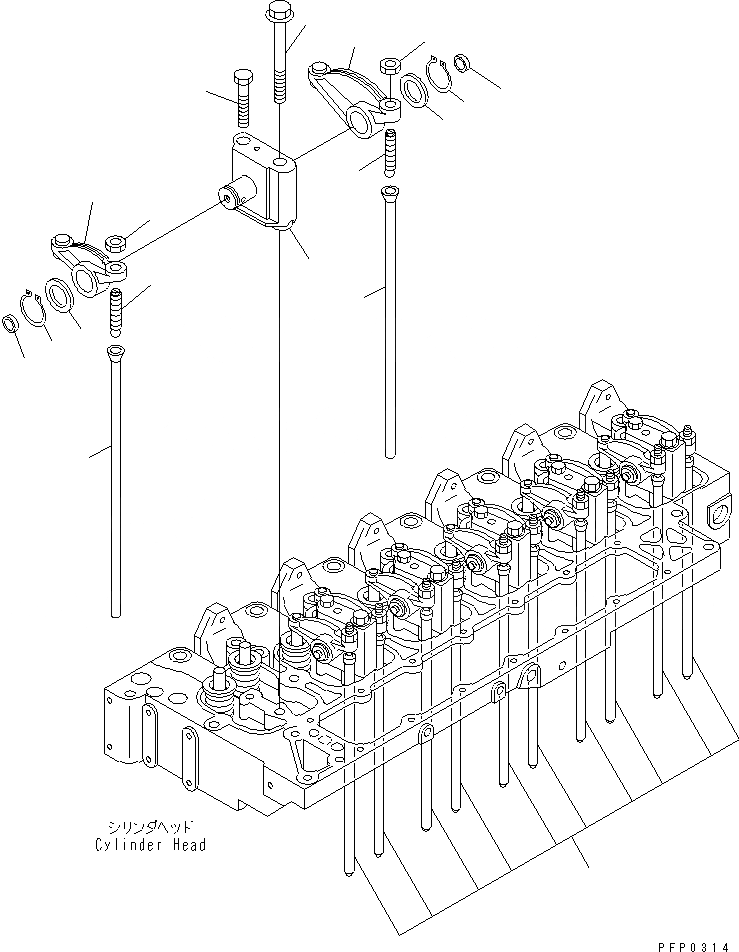 シリンダヘッド
Cylinder Head

PFP0314