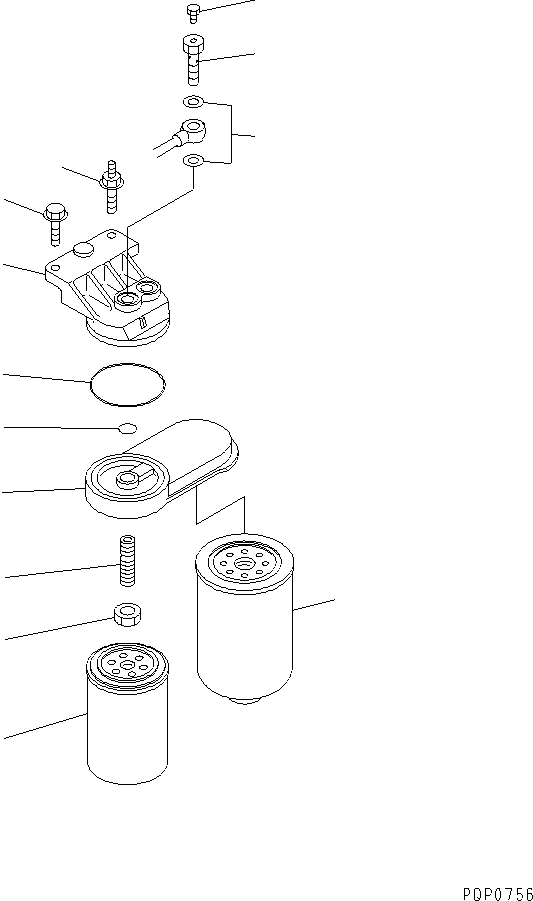 PQP0756