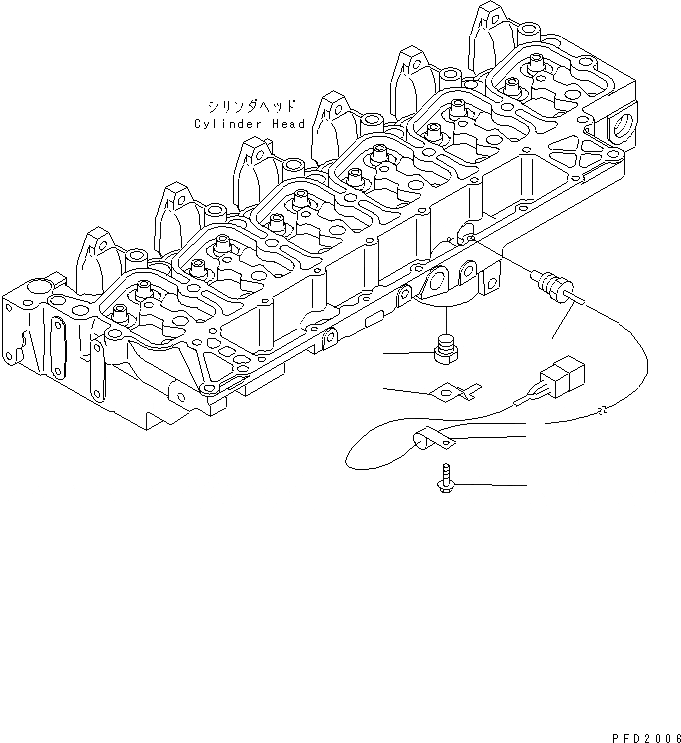 シリンダヘッド
Cylinder Head

PFD2006