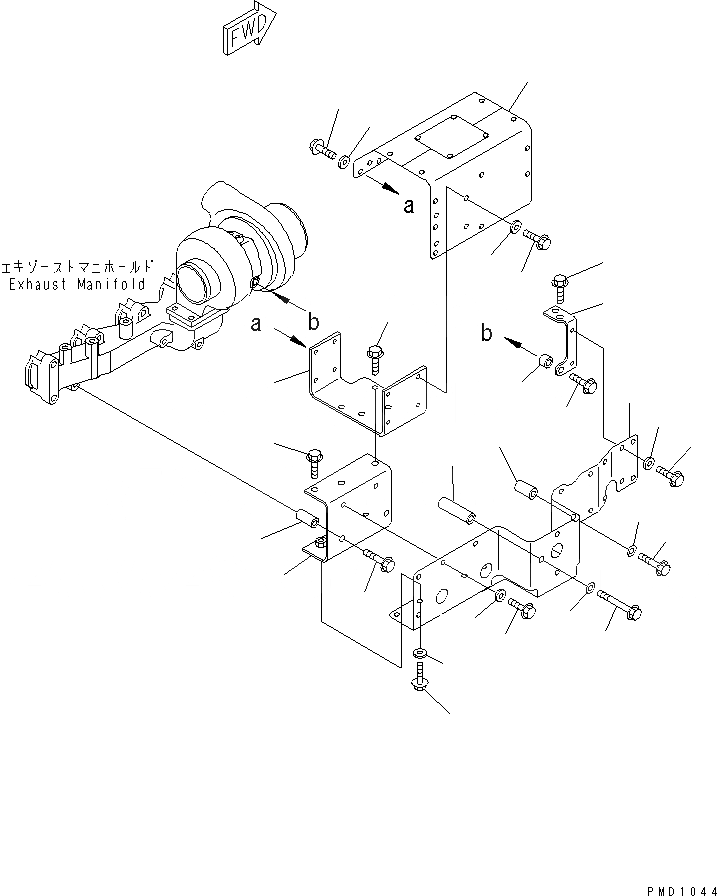 FWD

a

エキゾーストマニホールド
Exhaust Manifold

b

a

b

PMD1044