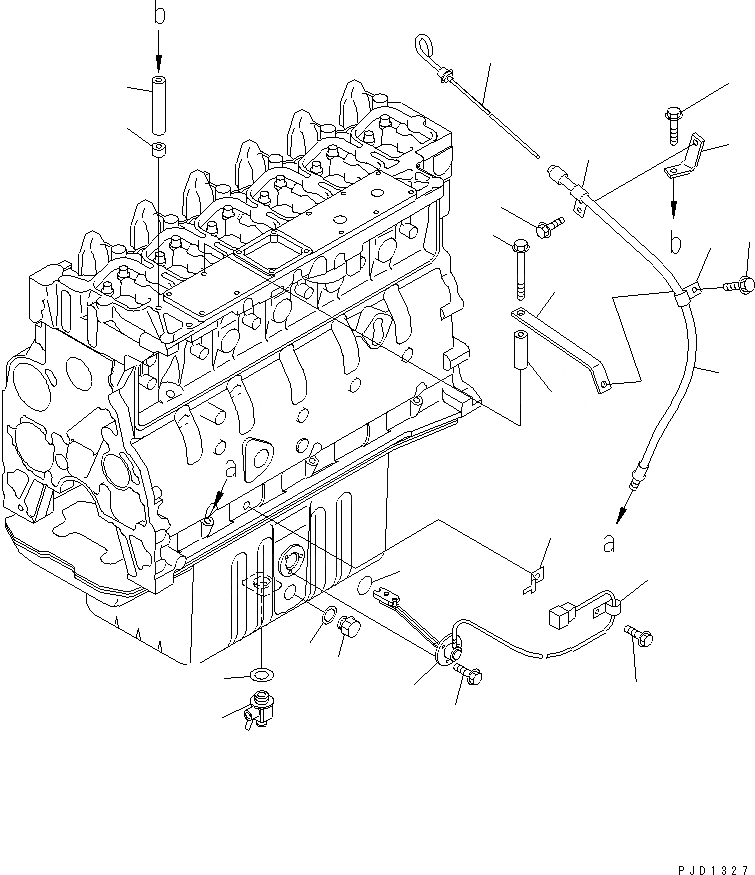 b
b
a
a
PJD1327