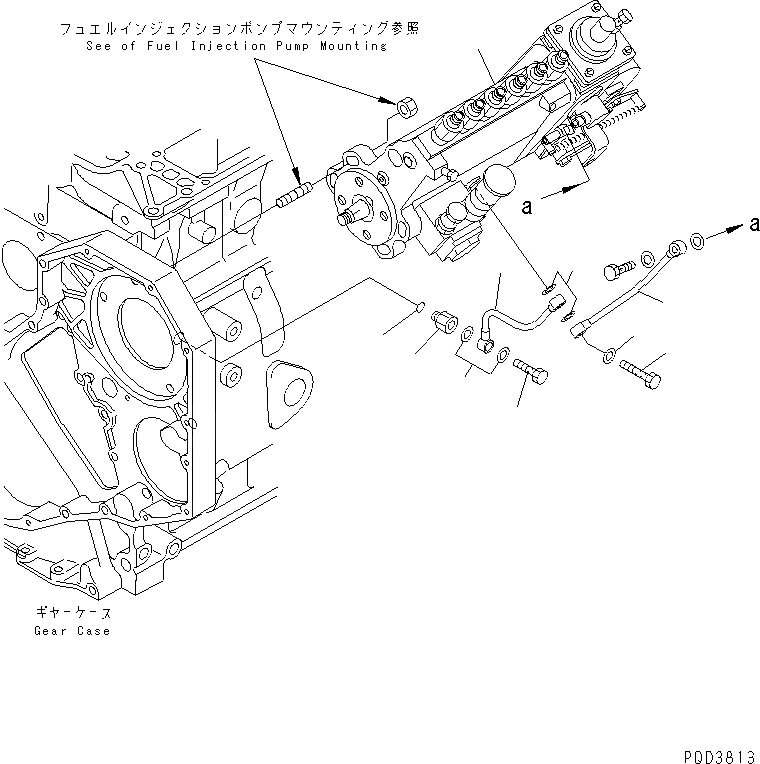 フュエルインジェクションポンプマウンティング参照
See of Fuel Injection Pump Mounting

a

a

ギヤーケース
Gear Case

PQD3813