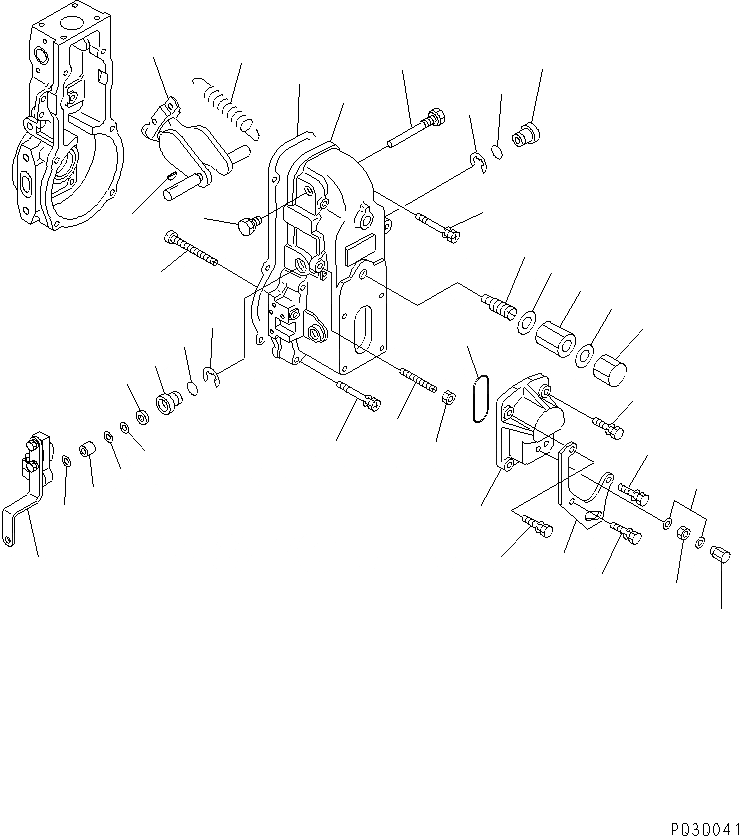 P030041