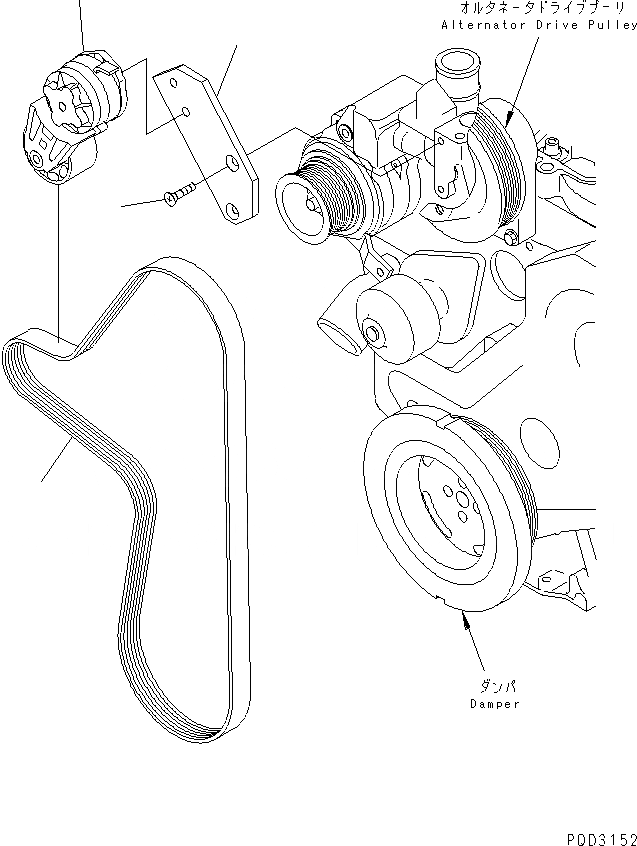 オルタネータドライブプーリ
Alternator Drive Pulley

ダンパ
Damper

P0D3152