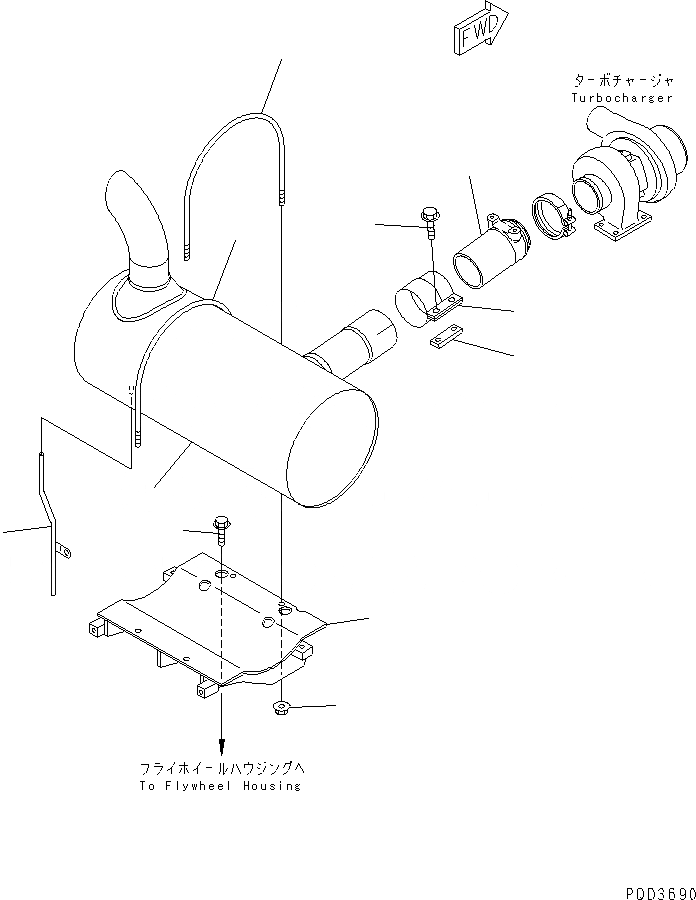 FWD

ターボチャージャ
Turbocharger

フライホイールハウジングへ
To Flywheel Housing

P0D3690