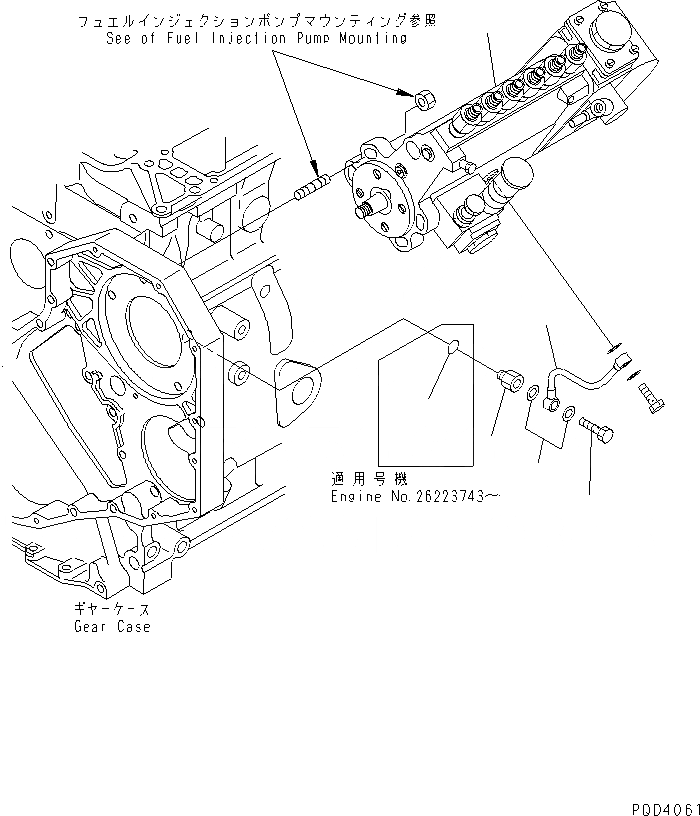 フュエルインジェクションポンプマウンティング参照
See of Fuel Injection Pump Mounting

適用号機
Engine No.26223743～

ギヤーケース
Gear Case

PQD4061