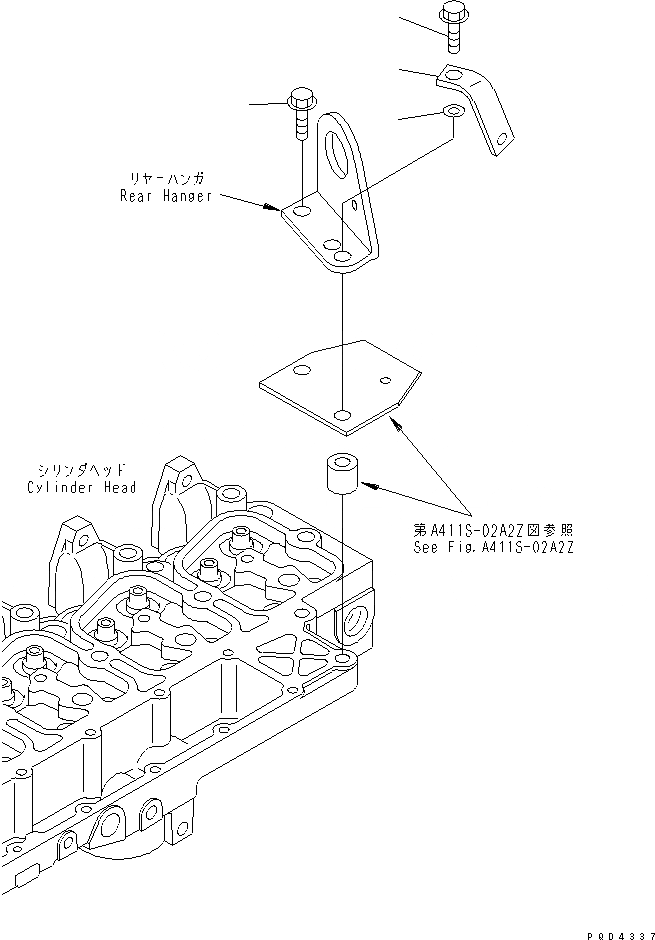 リヤーハンガ
Rear Hanger

シリンダヘッド
Cylinder Head

第A411S-02A2Z図参照
See Fig.A411S-02A2Z

P0D4337