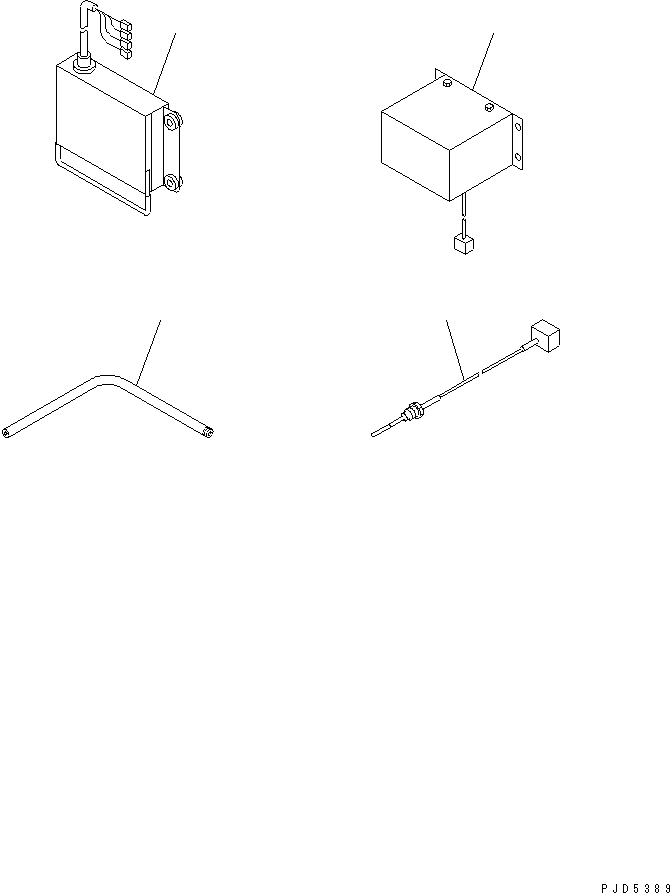 PJD5389