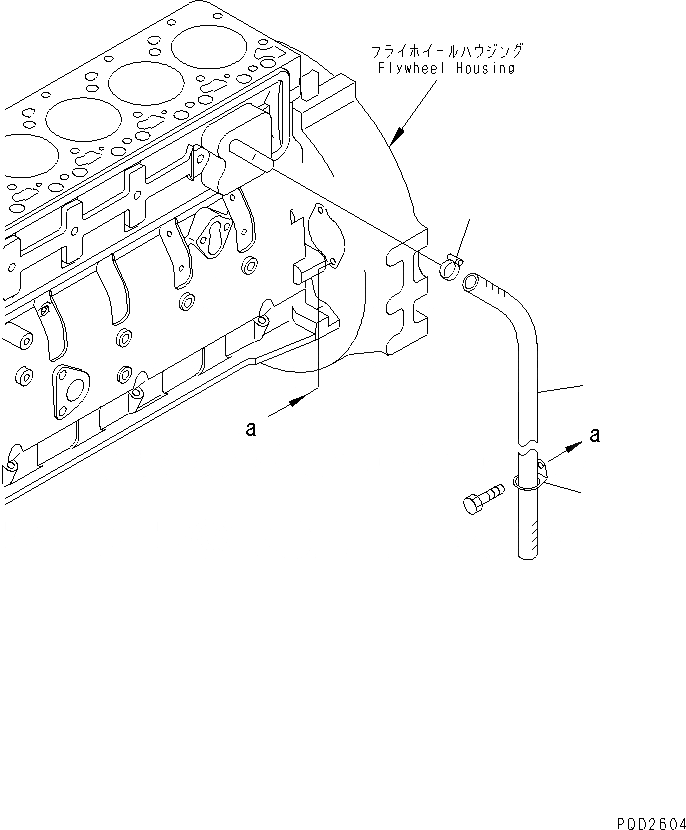 フライホイールハウジング
Flywheel Housing

a

a

P0D2604