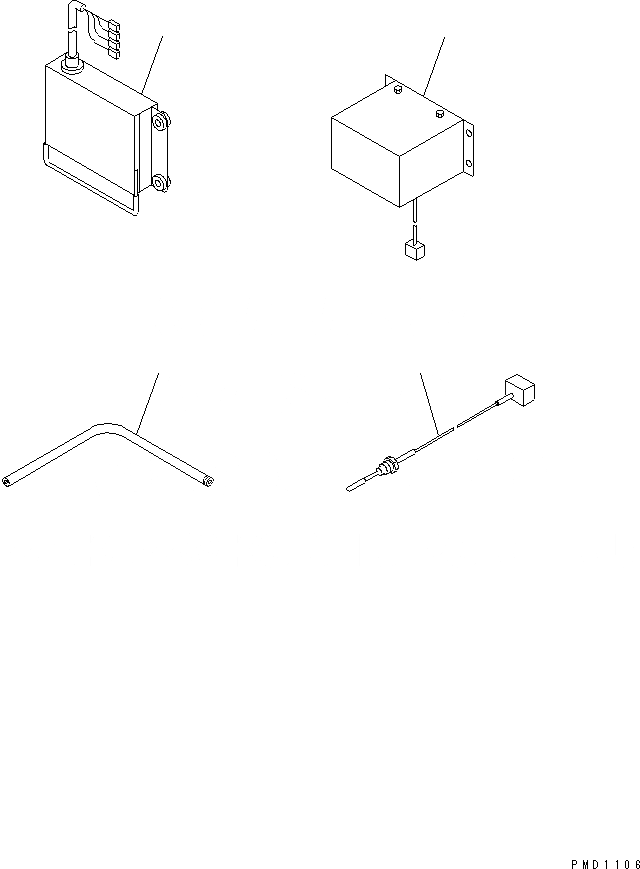 PMD1106