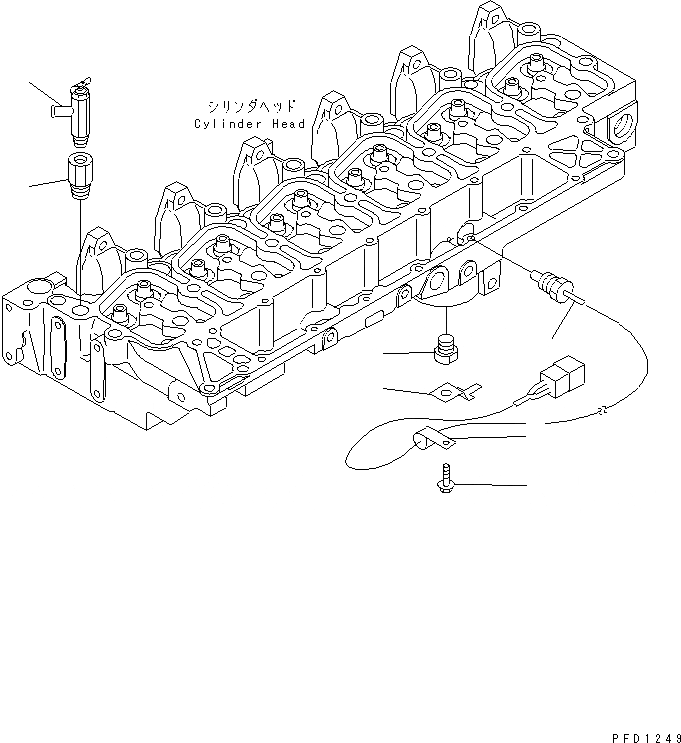 シリンダヘッド
Cylinder Head

PFD1249