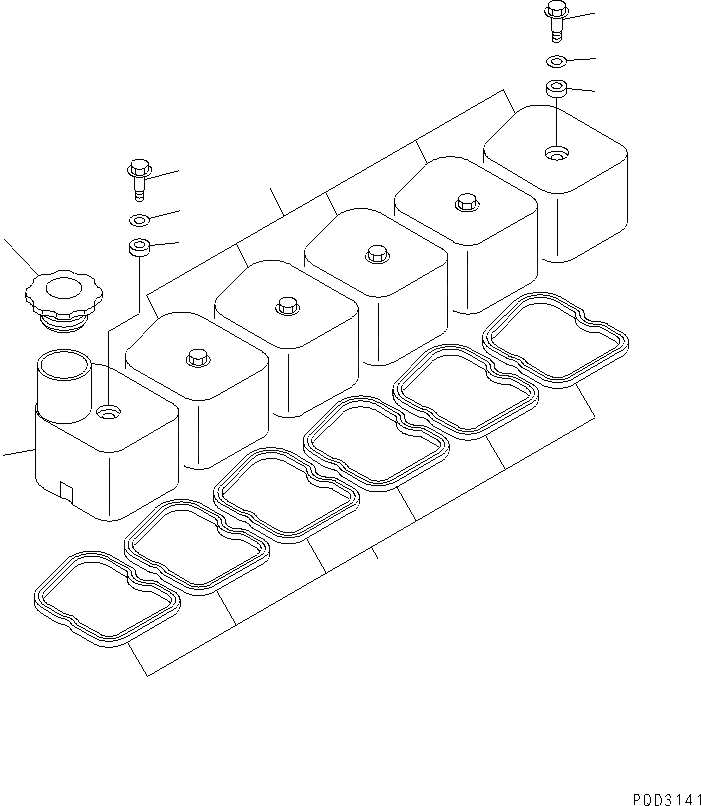 P0D3141