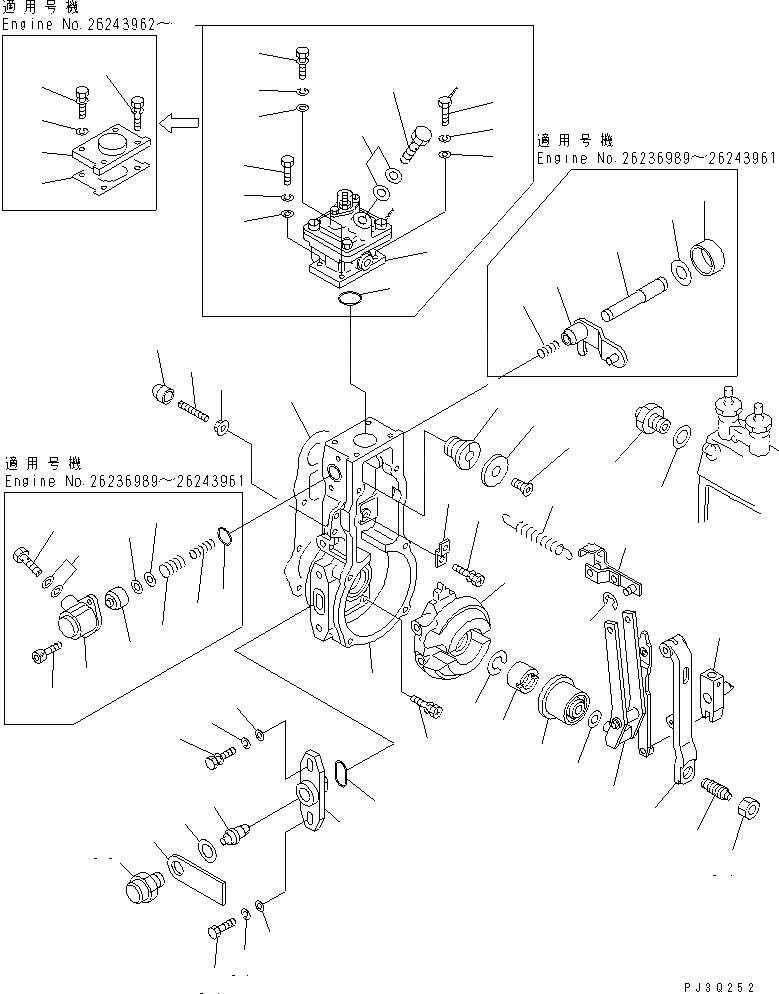 適用号機
Engine No.26243962～

適用号機
Engine No.26236989～26243961

適用号機
Engine No.26236989～26243961

PJ30252