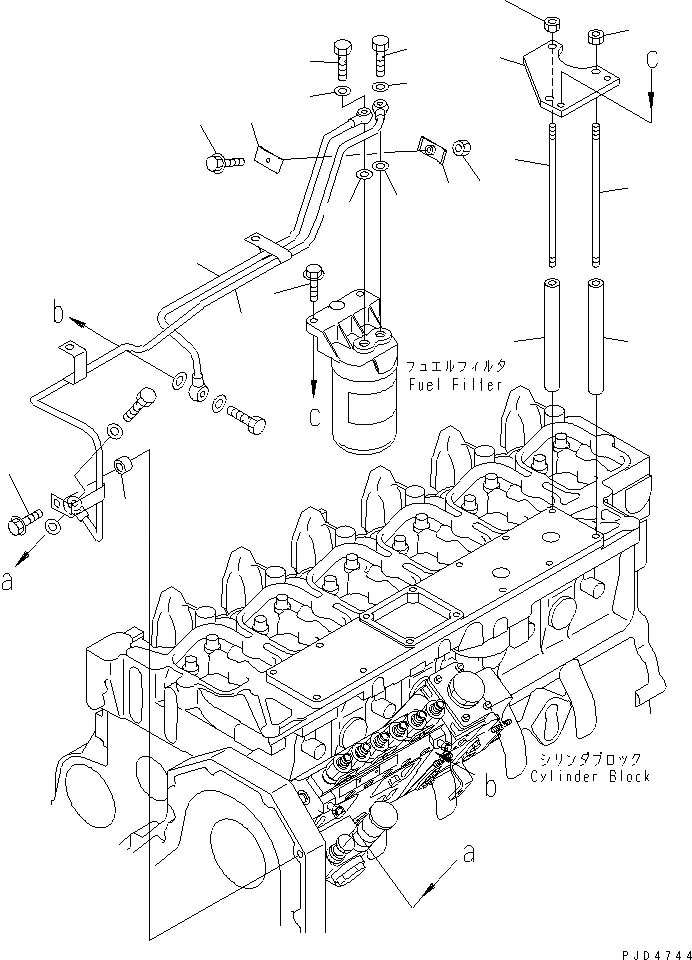 C
b
フュエルフィルタ
Fuel Filter
C
a
シリンダブロック
Cylinder Block
b
a
PJD4744