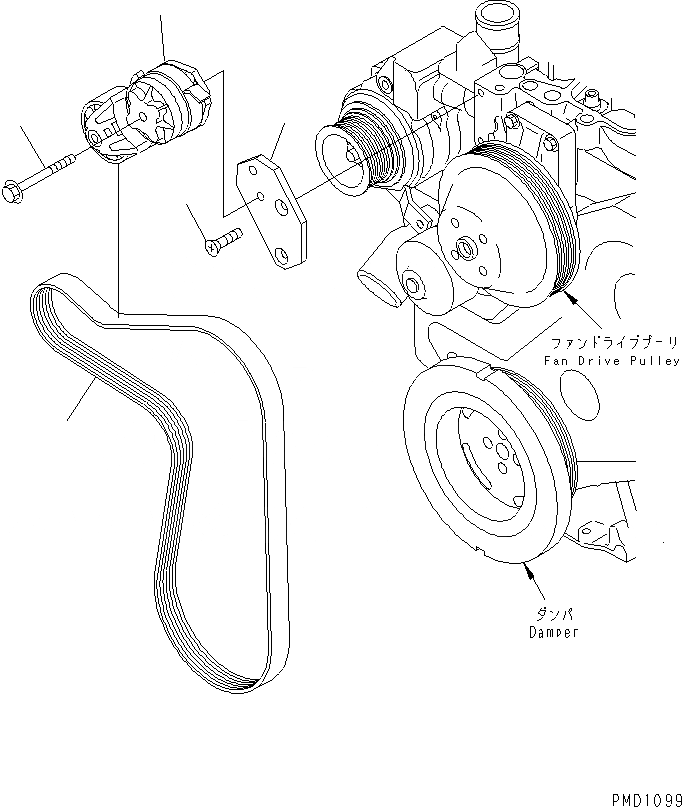 ファンドライブプーリ
Fan Drive Pulley

ダンパ
Damper

PMD1099