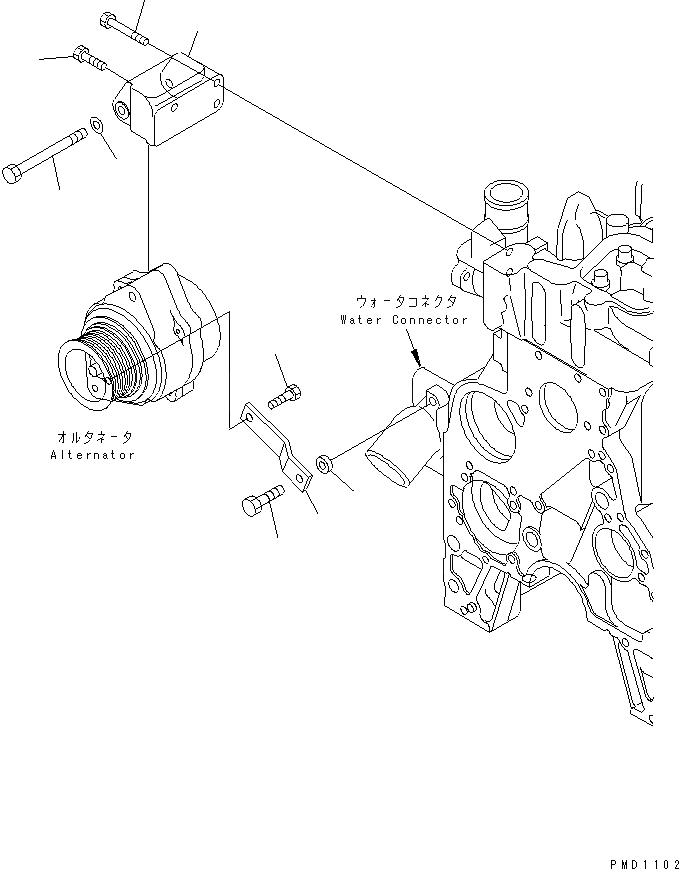 ウォータコネクタ
Water Connector

オルタネータ
Alternator

PMD1102