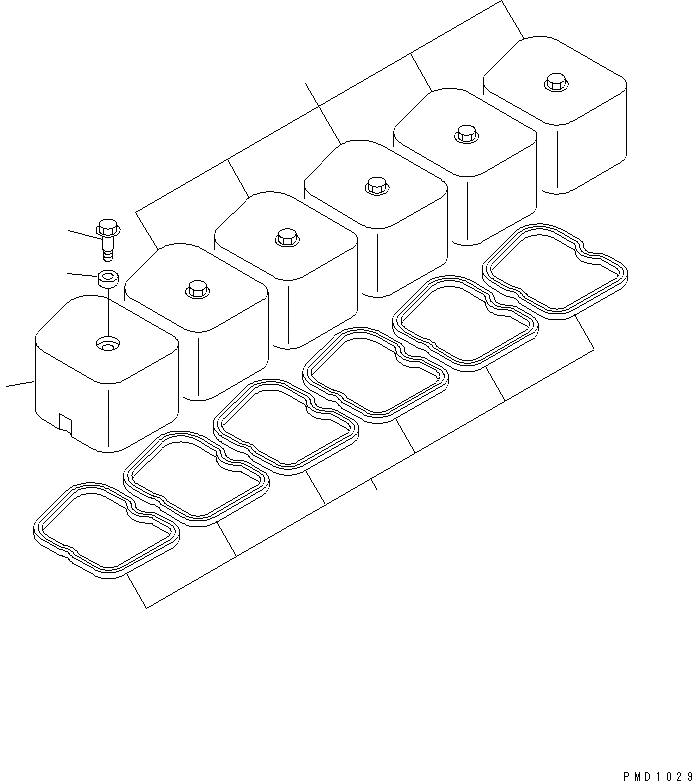 PMD1029