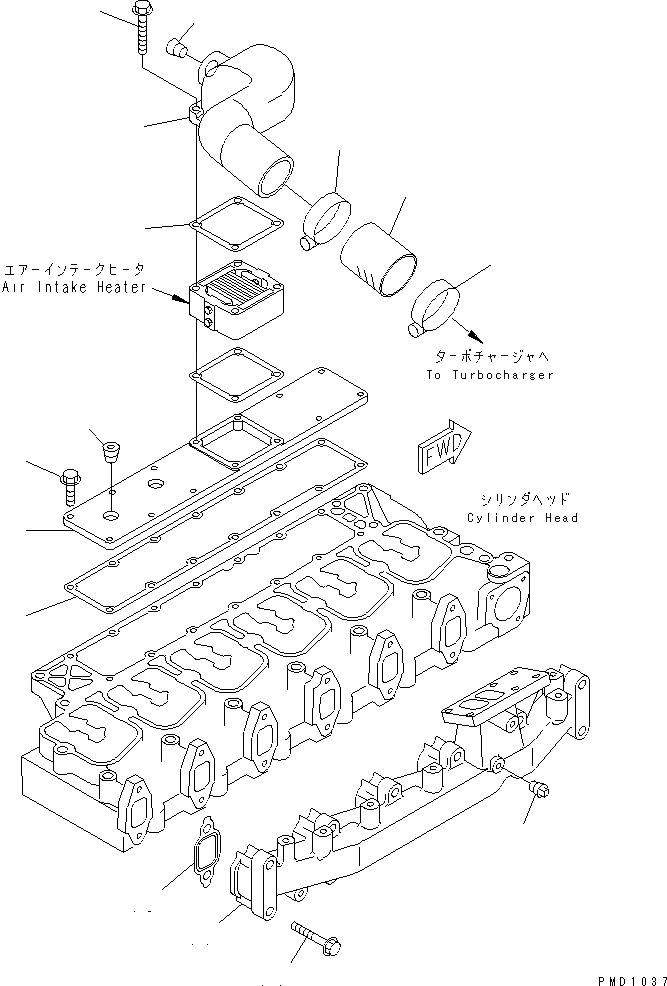 エアーインテークヒータ
Air Intake Heater

ターボチャージャへ
To Turbocharger

FWD

シリンダヘッド
Cylinder Head

PMD1037