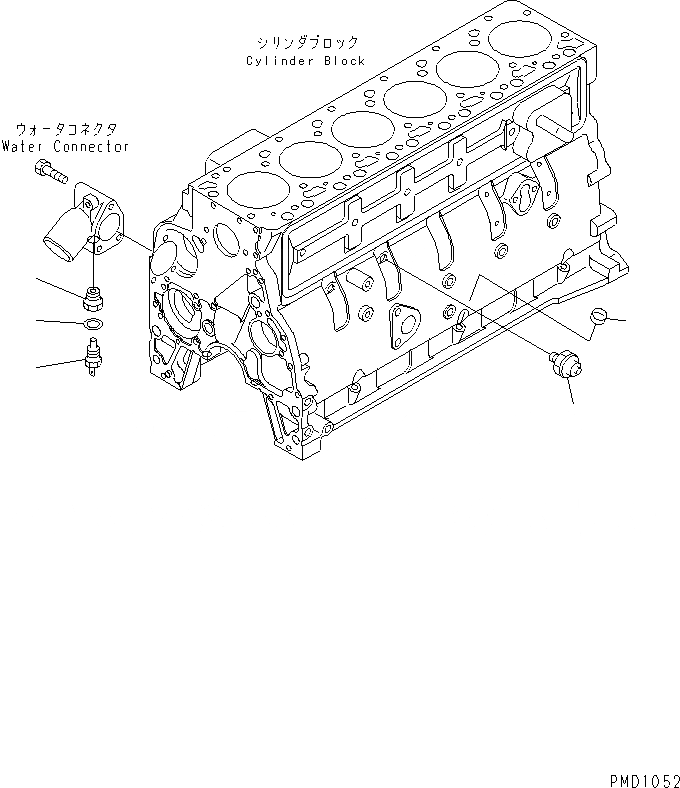 シリンダブロック
Cylinder Block

ウォータコネクタ
Water Connector

PMD1052