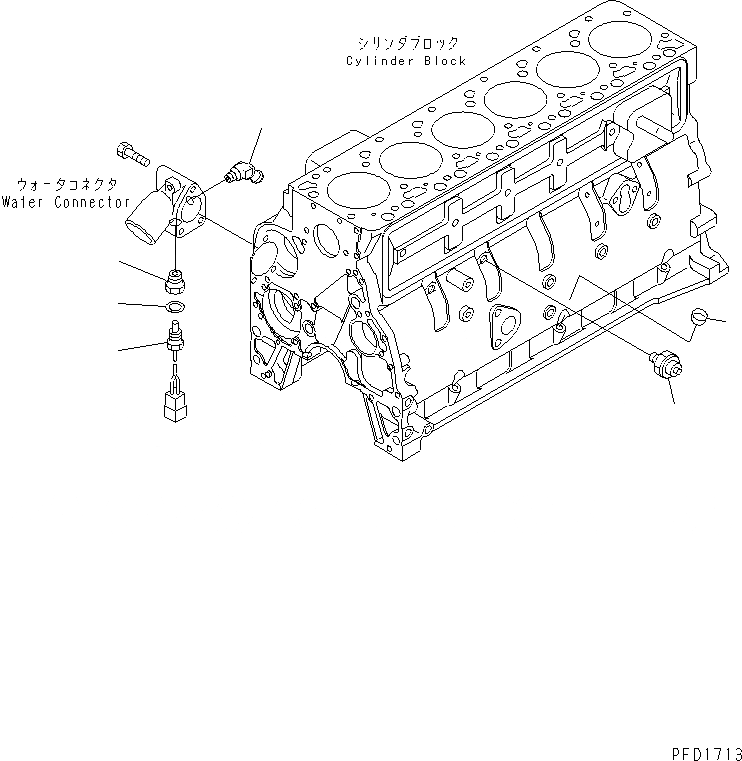 シリンダブロック
Cylinder Block

ウォータコネクタ
Water Connector

PFD1713