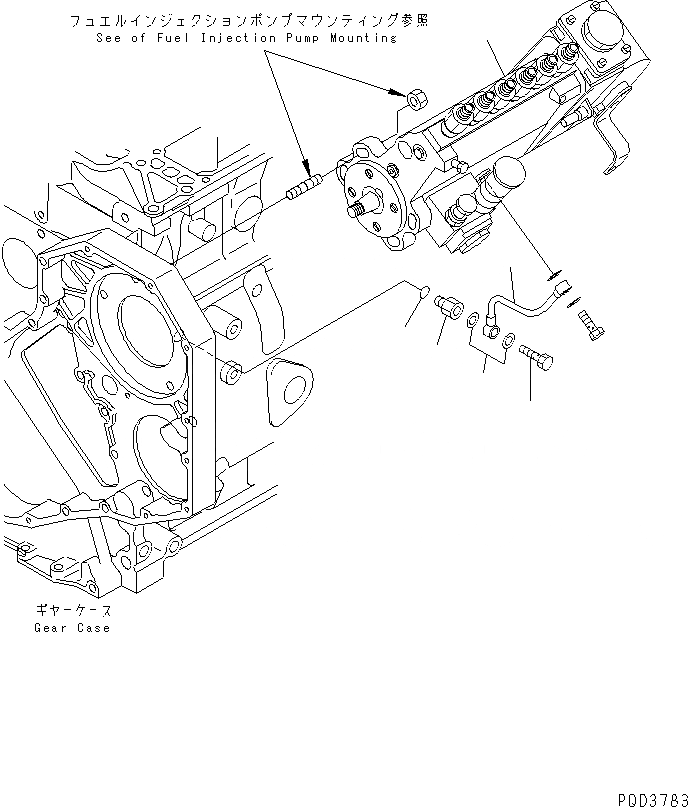 フュエルインジェクションポンプマウンティング参照
See of Fuel Injection Pump Mounting

ギヤーケース
Gear Case

PQD3783