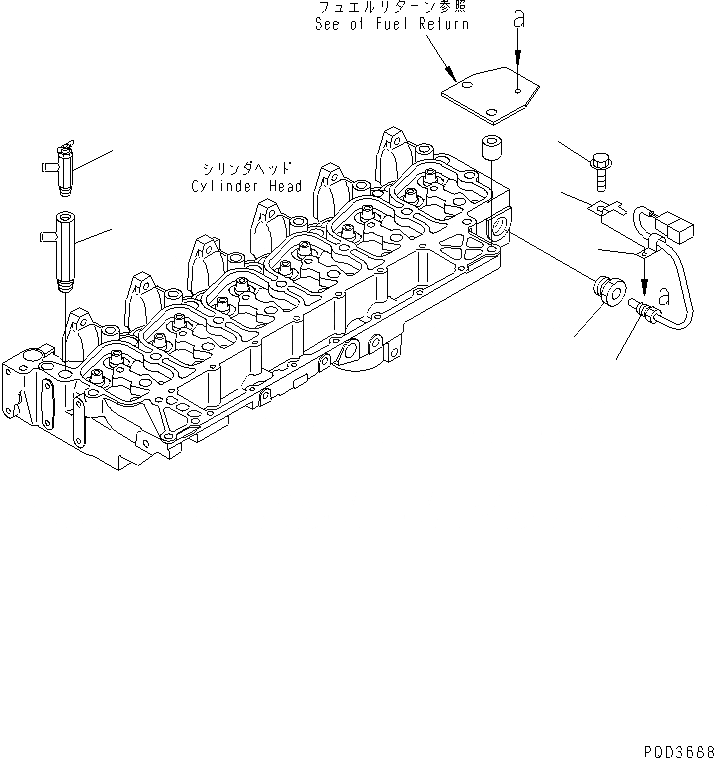 フュエルリターン参照
See of Fuel Return

a

シリンダヘッド
Cylinder Head

a

P0D3688