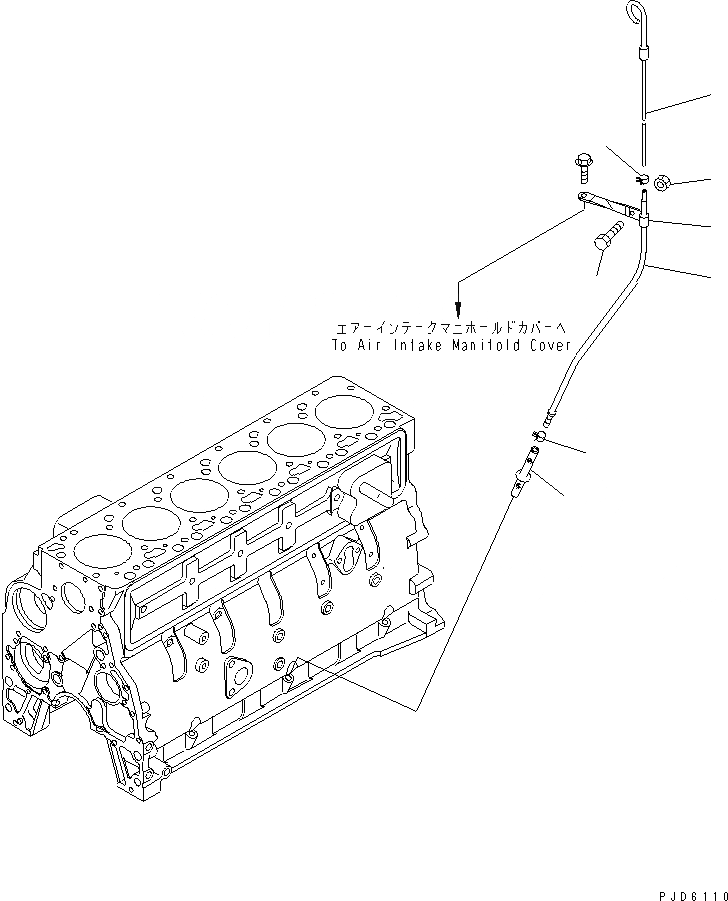 エアーインテークマニホールドカバーへ
To Air Intake Manifold Cover

PJD6110