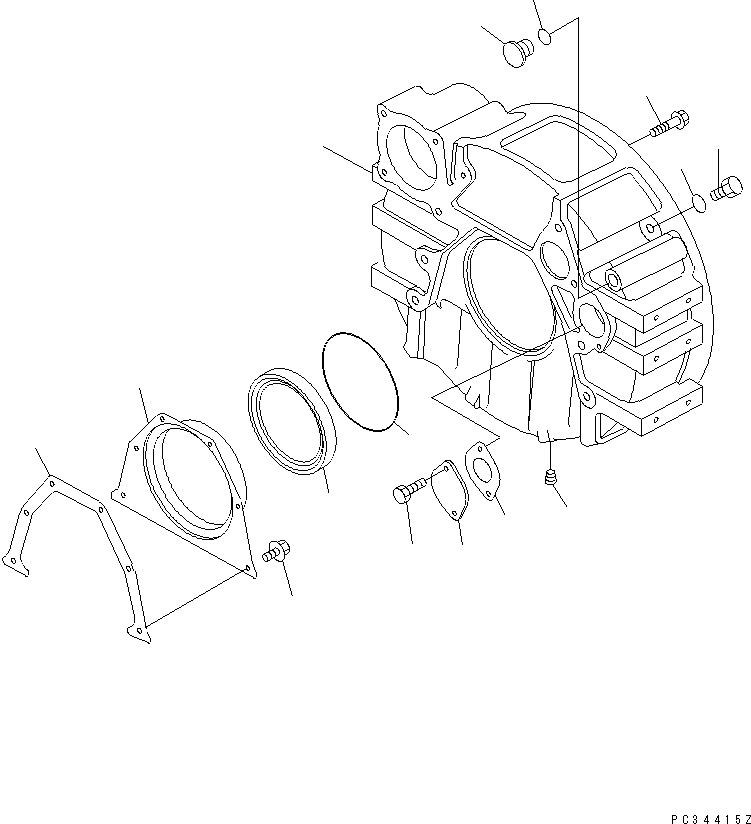 PC34415Z