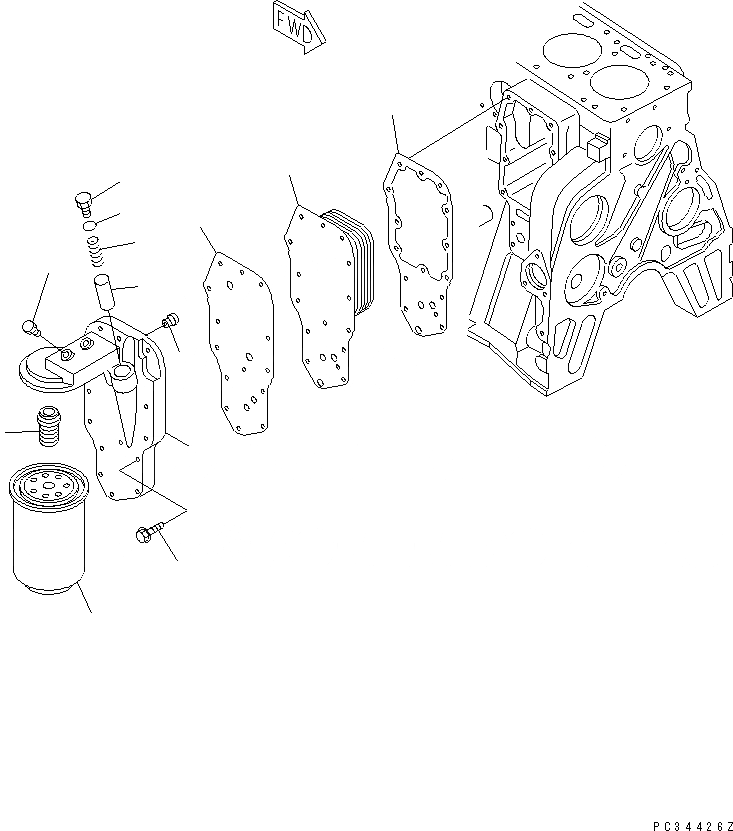 FWD

PC34426Z