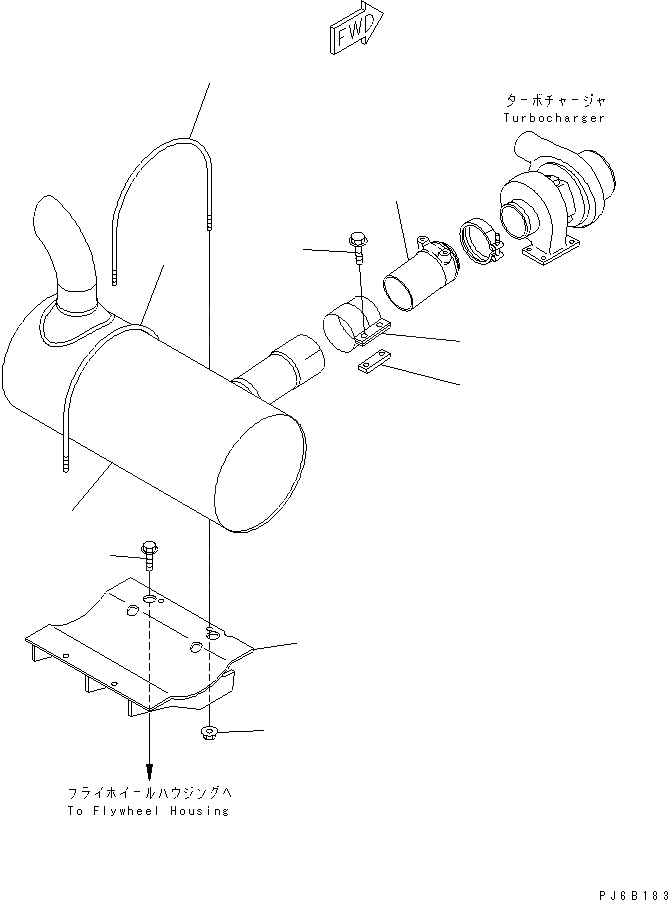 FWD

ターボチャージャ
Turbocharger

フライホイールハウジングへ
To Flywheel Housing

PJ6B183