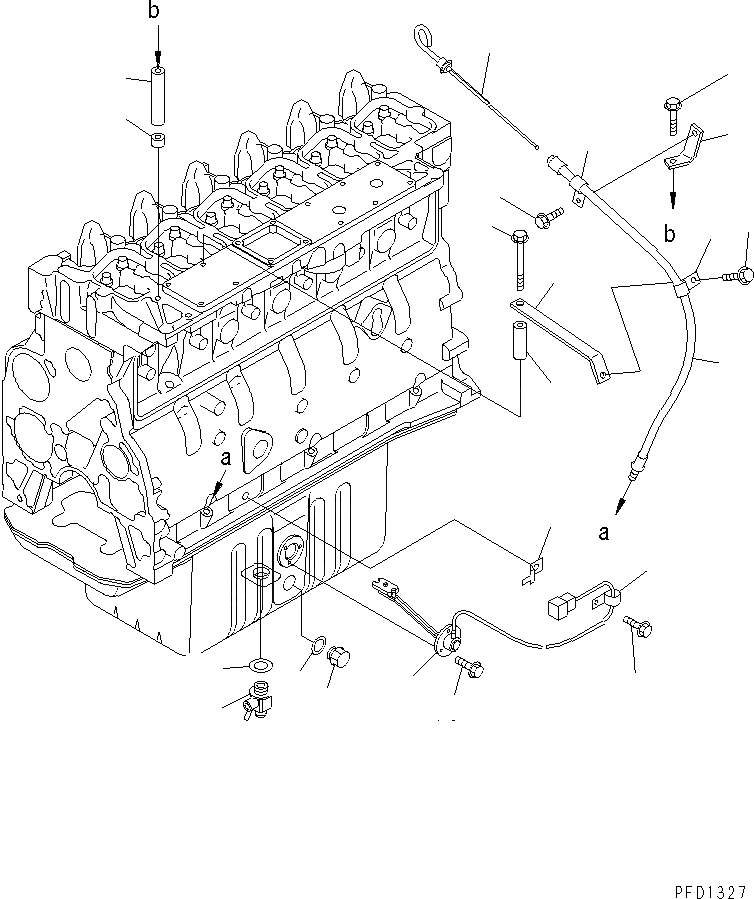 b
b
a
a
PFD1327