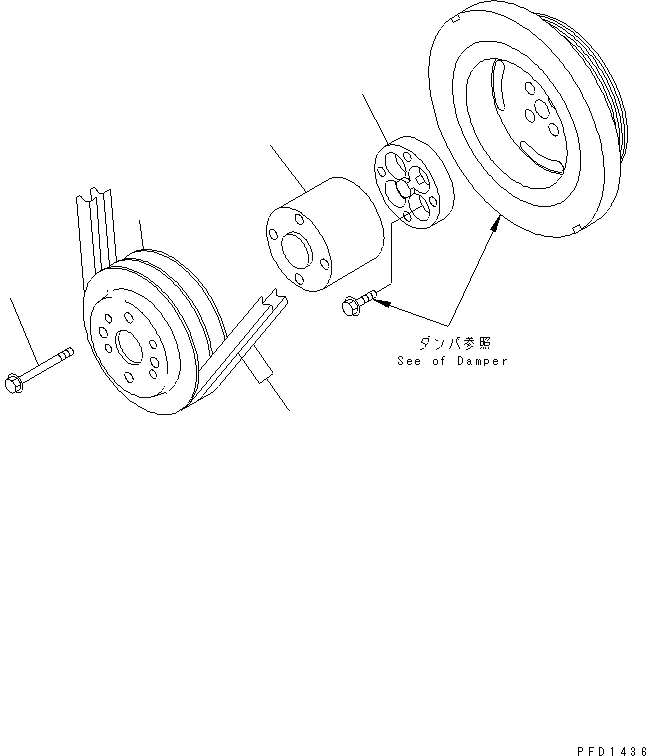 ダンパ参照
See of Damper

PFD1436