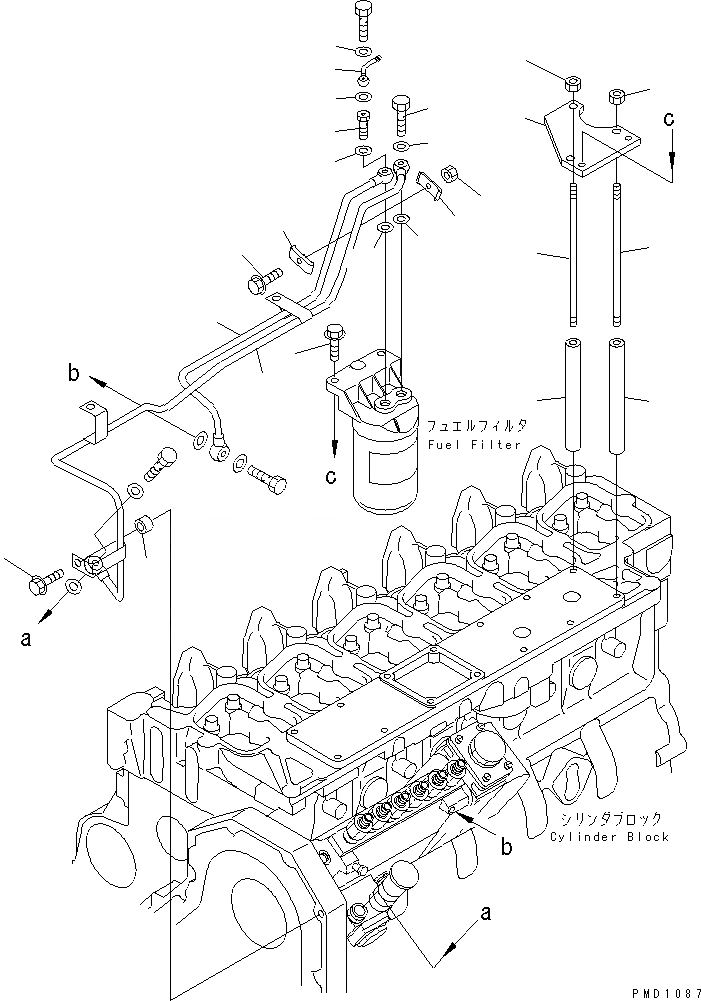 c
b
フュエルフィルタ
Fuel Filter
c
a
シリンダブロック
Cylinder Block
b
a
PMD1087