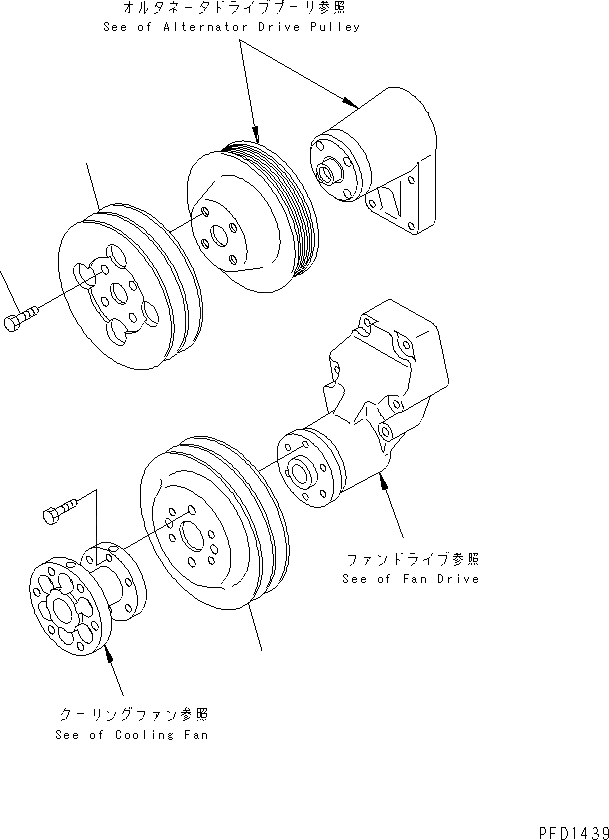 オルタネータドライブプーリ参照
See of Alternator Drive Pulley

ファンドライブ参照
See of Fan Drive

クーリングファン参照
See of Cooling Fan

PFD1439