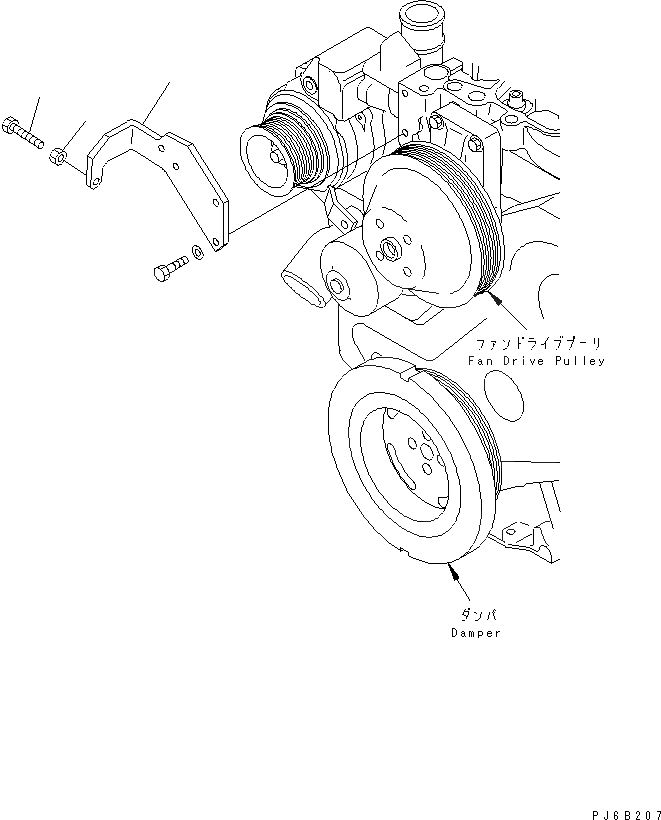 ファンドライブプーリ
Fan Drive Pulley

ダンパ
Damper

PJ6B207