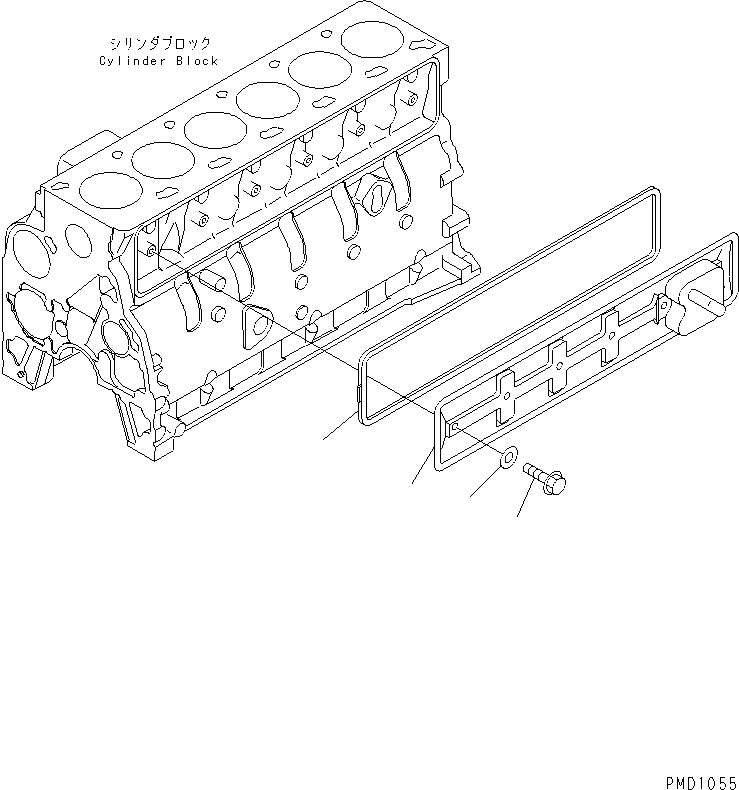 シリンダブロック
Cylinder Block

PMD1055