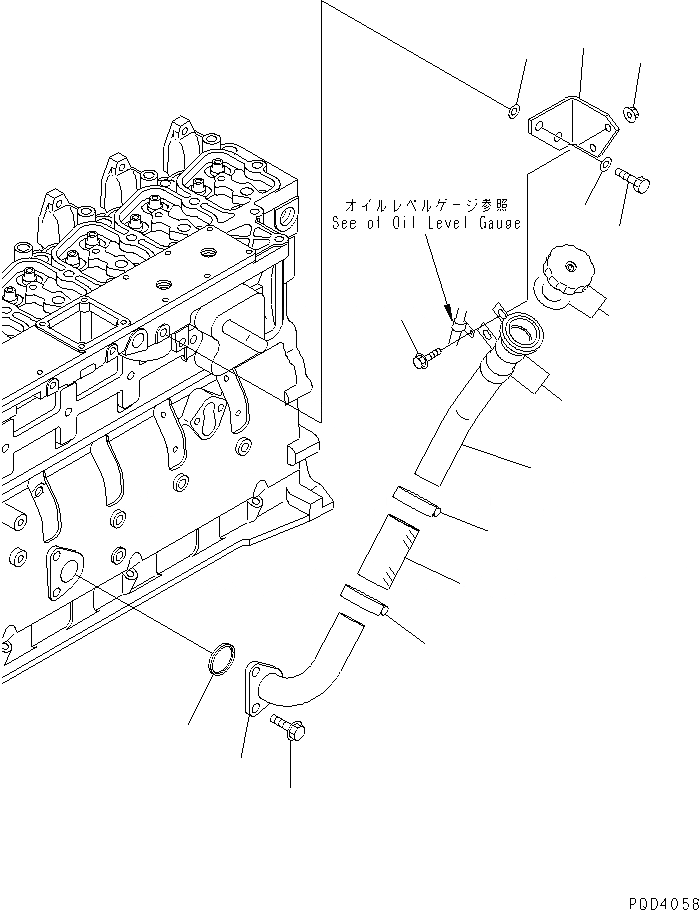 オイルレベルゲージ参照
See of Oil Level Gauge

PQD4056