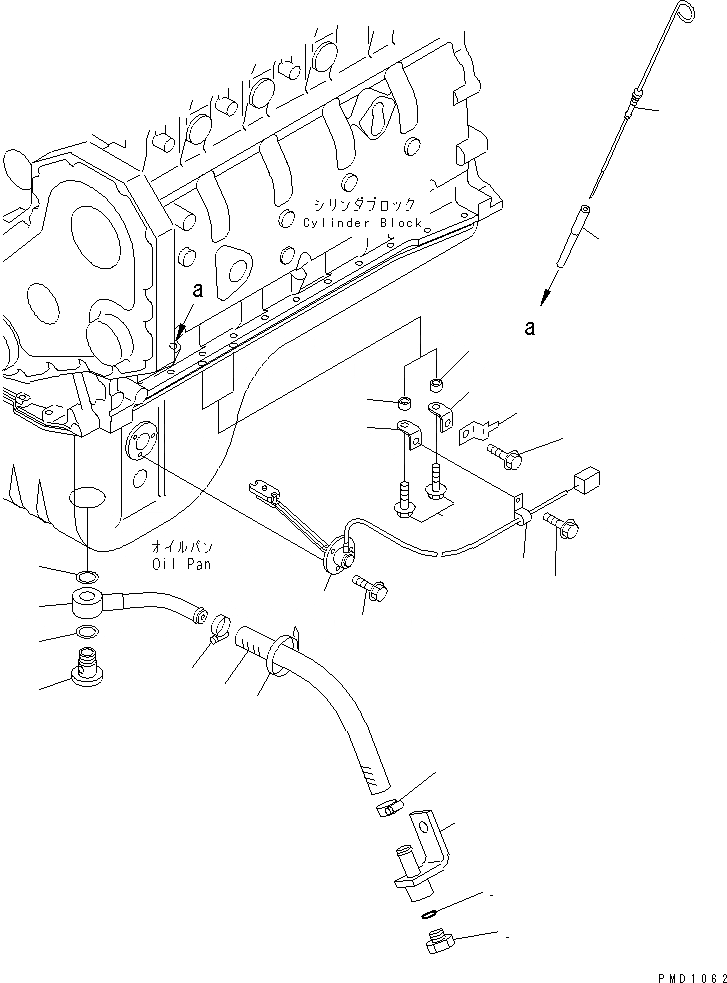 シリンダブロック
Cylinder Block

a

a

オイルパン
Oil Pan

PMD1062