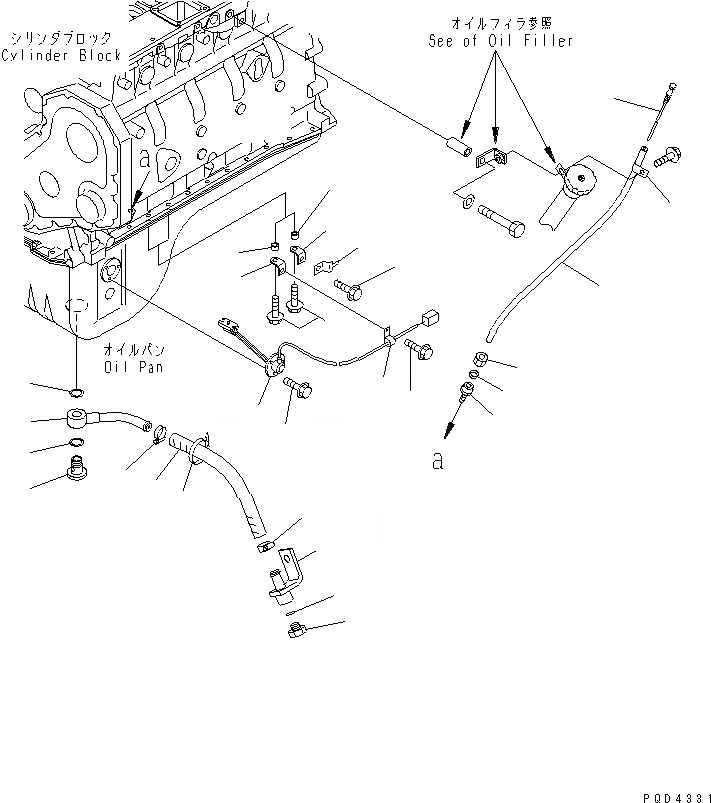 シリンダブロック
Cylinder Block

オイルフィラ参照
See of Oil Filler

a

オイルパン
Oil Pan

a

PQD4331