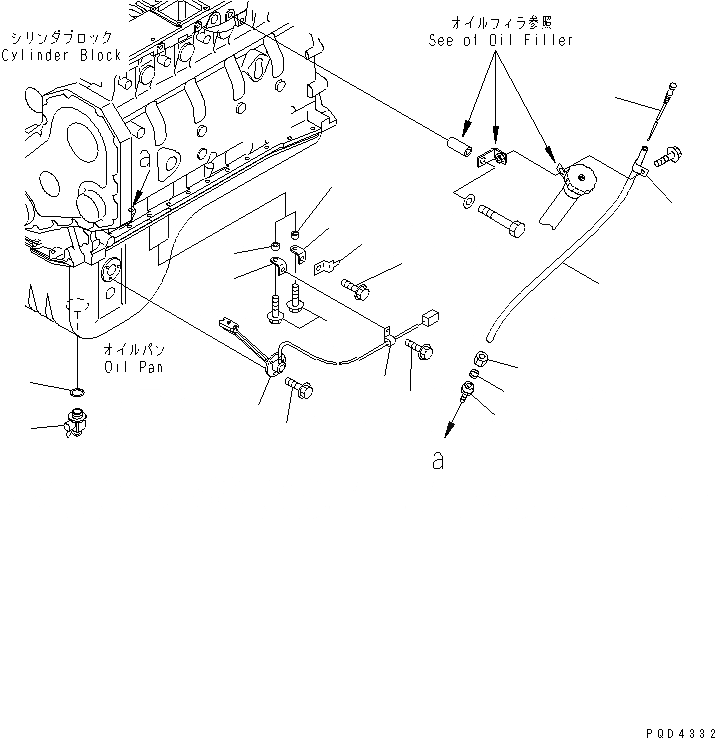 シリンダブロック
Cylinder Block

オイルフィラ参照
See of Oil Filler

a

オイルパン
Oil Pan

a

PQD4332