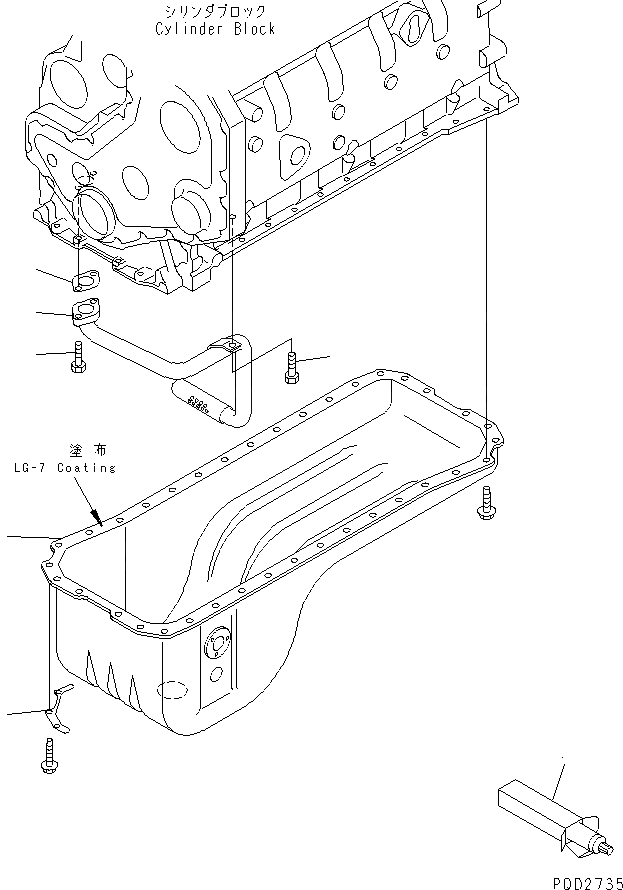 シリンダブロック
Cylinder Block

塗布
LG-7 Coating

P0D2735