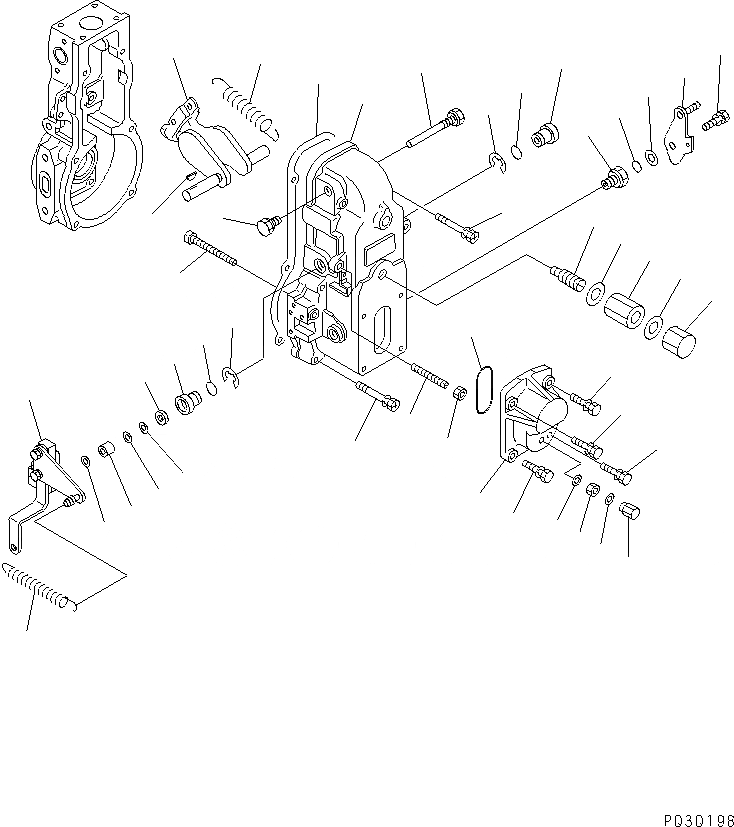 P030198