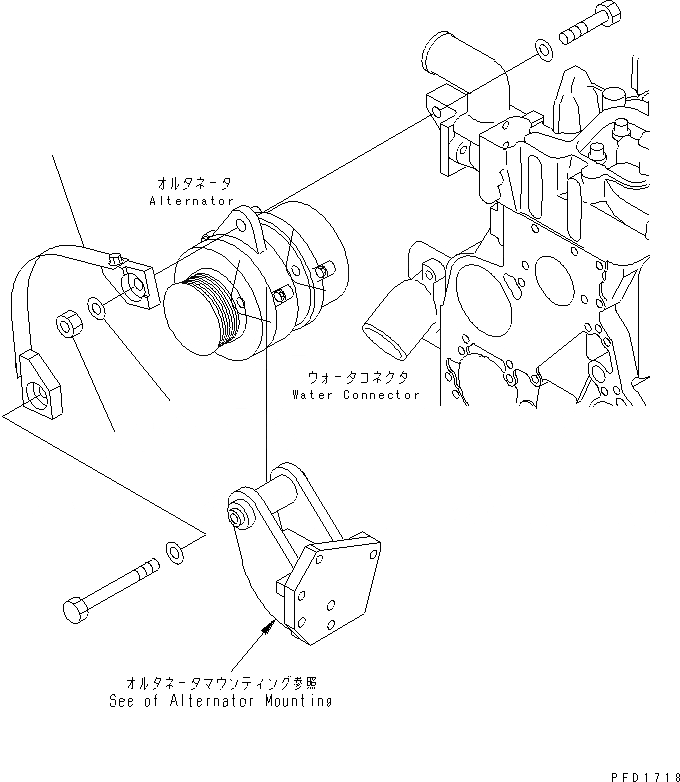 オルタネータ
Alternator

ウォータコネクタ
Water Connector

オルタネータマウンティング参照
See of Alternator Mounting

PFD1718