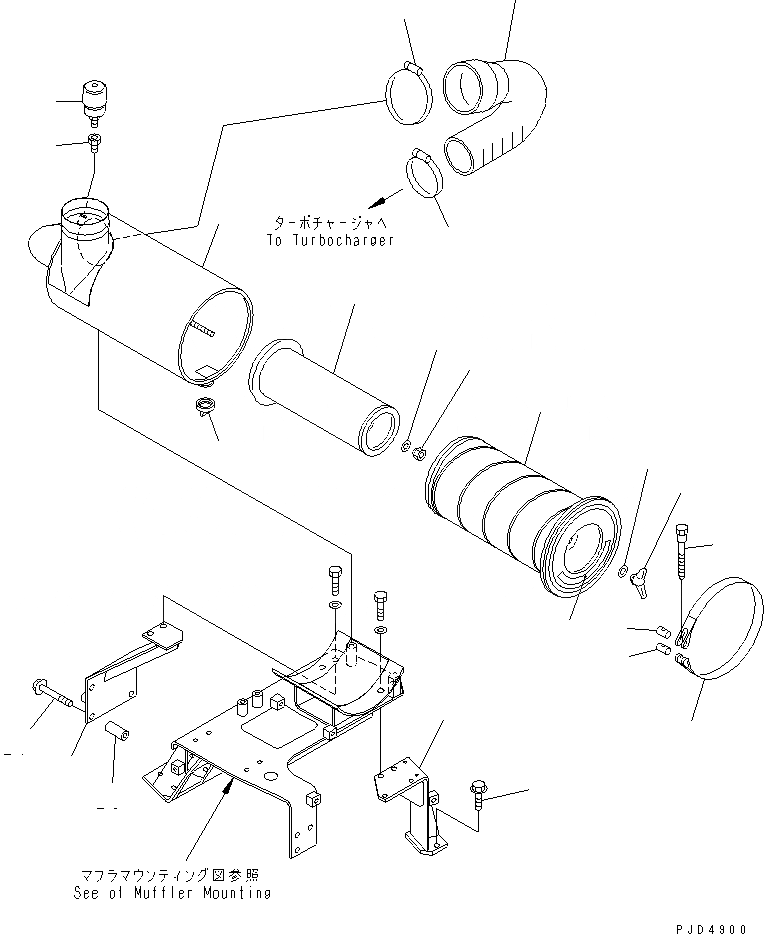 ターボチャージャへ
To Turbocharger

マフラマウンティング図参照
See of Muffler Mounting

PJD4900