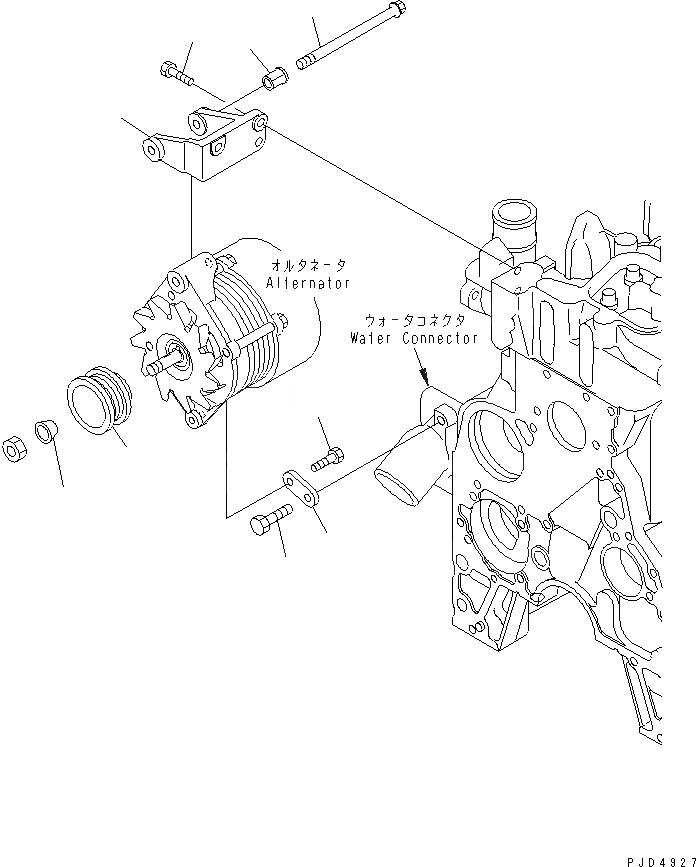 オルタネータ
Alternator

ウォータコネクタ
Water Connector

PJD4927