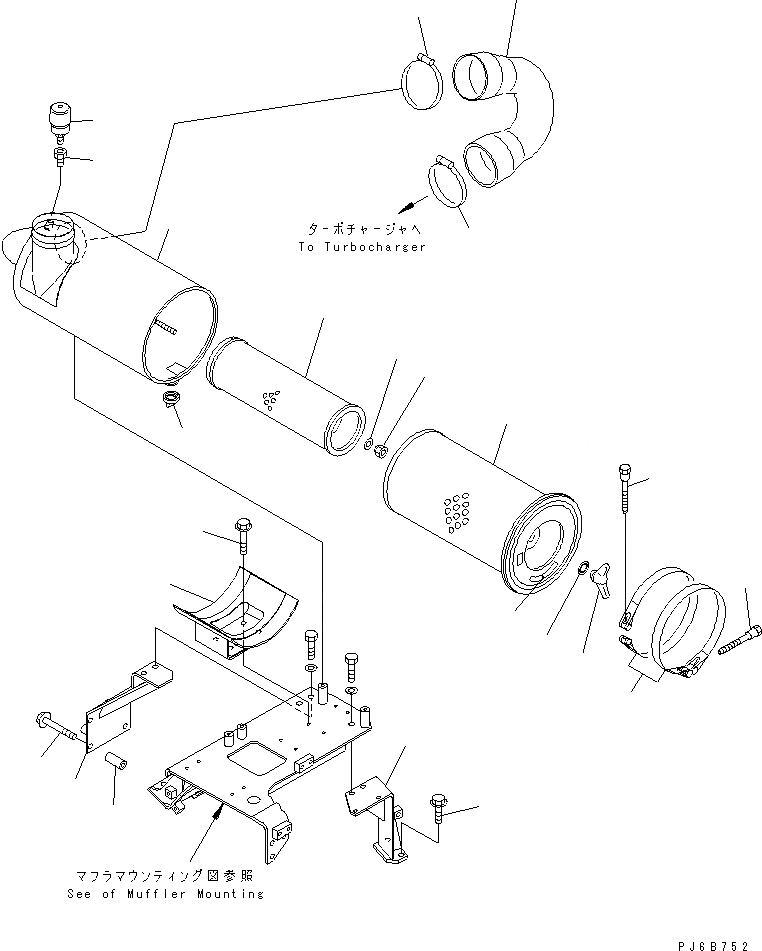 ターボチャージャへ
To Turbocharger

マフラマウンティング図参照
See of Muffler Mounting

PJ6B752