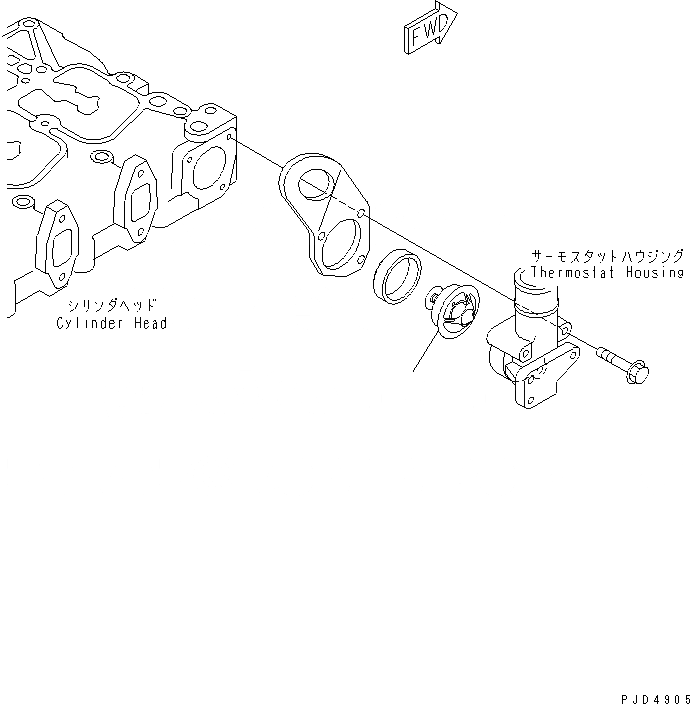 FWD

サーモスタットハウジング
Thermostat Housing

シリンダヘッド
Cylinder Head

PJD4905